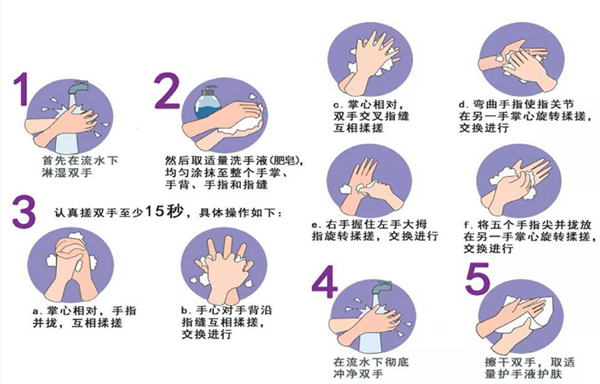 1
首先在流水下淋湿双手

2
然后取适量洗手液(肥皂)，均匀涂抹至整个手掌、手背、手指和指缝

3
认真搓双手至少15秒，具体操作如下：

a. 掌心相对，手指并拢，互相揉搓

b. 手心对手背沿指缝互相揉搓，交换进行

c. 掌心相对，双手交叉指缝互相揉搓

d. 弯曲手指使指关节在另一手掌心旋转揉搓，交换进行

e. 右手握住左手大拇指旋转揉搓，交换进行

f. 将五个手指尖并拢放在另一手掌心旋转揉搓，交换进行

4
在流水下彻底冲净双手

5
擦干双手，取适量护手液护肤